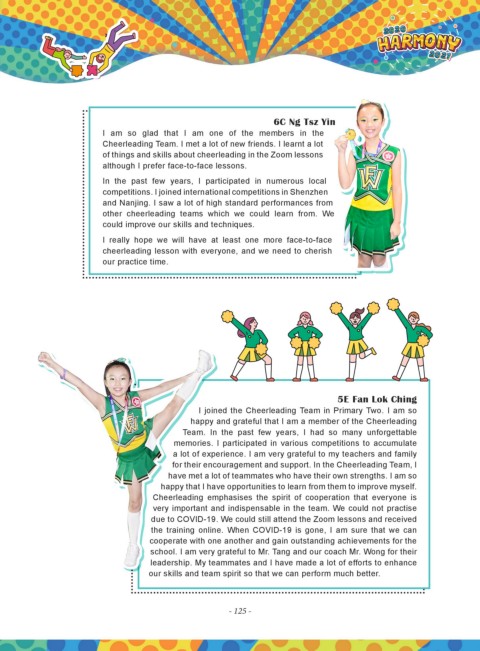 2020
HARMONY
2021

6C Ng Tsz Yin
I am so glad that I am one of the members in the Cheerleading Team. I met a lot of new friends. I learnt a lot of things and skills about cheerleading in the Zoom lessons although I prefer face-to-face lessons.

In the past few years, I participated in numerous local competitions. I joined international competitions in Shenzhen and Nanjing. I saw a lot of high standard performances from other cheerleading teams which we could learn from. We could improve our skills and techniques.

I really hope we will have at least one more face-to-face cheerleading lesson with everyone, and we need to cherish our practice time.

5E Fan Lok Ching
I joined the Cheerleading Team in Primary Two. I am so happy and grateful that I am a member of the Cheerleading Team. In the past few years, I had so many unforgettable memories. I participated in various competitions to accumulate a lot of experience. I am very grateful to my teachers and family for their encouragement and support. In the Cheerleading Team, I have met a lot of teammates who have their own strengths. I am so happy that I have opportunities to learn from them to improve myself. Cheerleading emphasises the spirit of cooperation that everyone is very important and indispensable in the team. We could not practise due to COVID-19. We could still attend the Zoom lessons and received the training online. When COVID-19 is gone, I am sure that we can cooperate with one another and gain outstanding achievements for the school. I am very grateful to Mr. Tang and our coach Mr. Wong for their leadership. My teammates and I have made a lot of efforts to enhance our skills and team spirit so that we can perform much better.

- 125 -